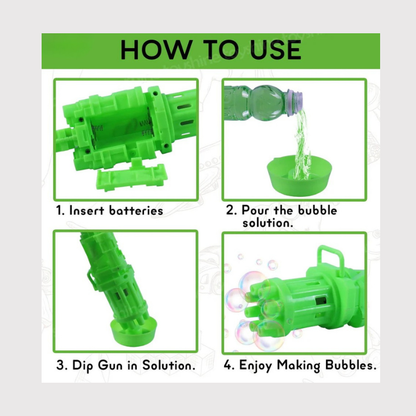 HOW TO USE

1. Insert batteries

2. Pour the bubble solution.

3. Dip Gun in Solution.

4. Enjoy Making Bubbles.