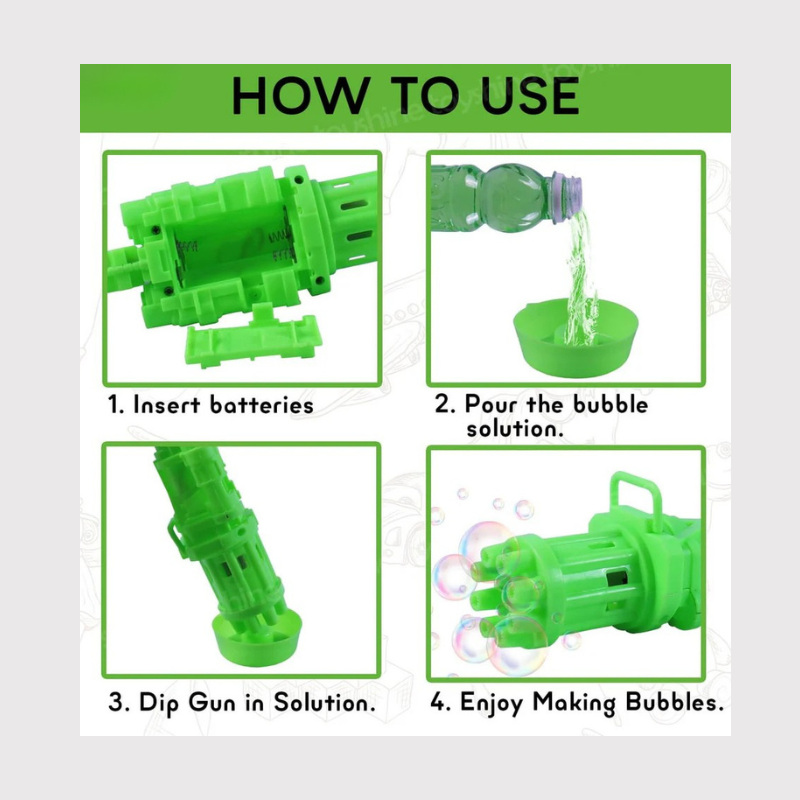 HOW TO USE

1. Insert batteries

2. Pour the bubble solution.

3. Dip Gun in Solution.

4. Enjoy Making Bubbles.